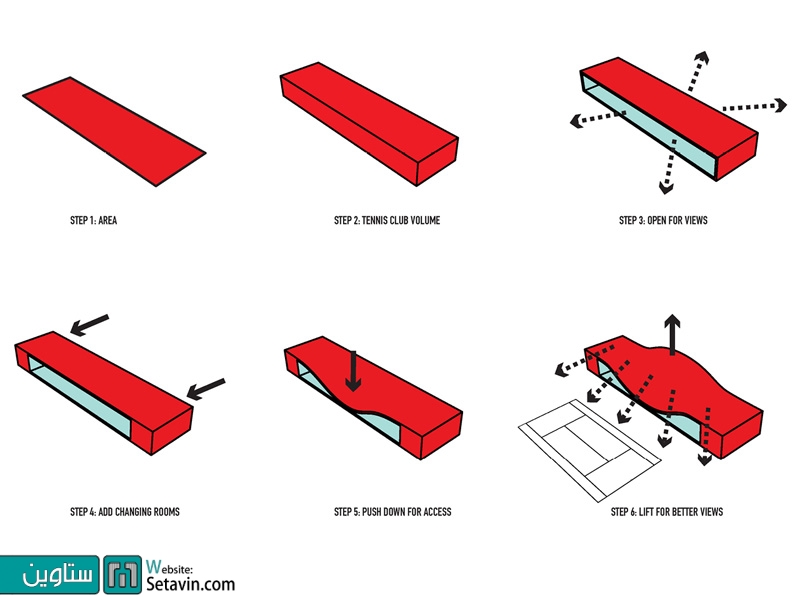 STEP 1: AREA

STEP 2: TENNIS CLUB VOLUME

STEP 3: OPEN FOR VIEWS

STEP 4: ADD CHANGING ROOMS

STEP 5: PUSH DOWN FOR ACCESS

STEP 6: LIFT FOR BETTER VIEWS

ستاوین

Website:
Setavin.com