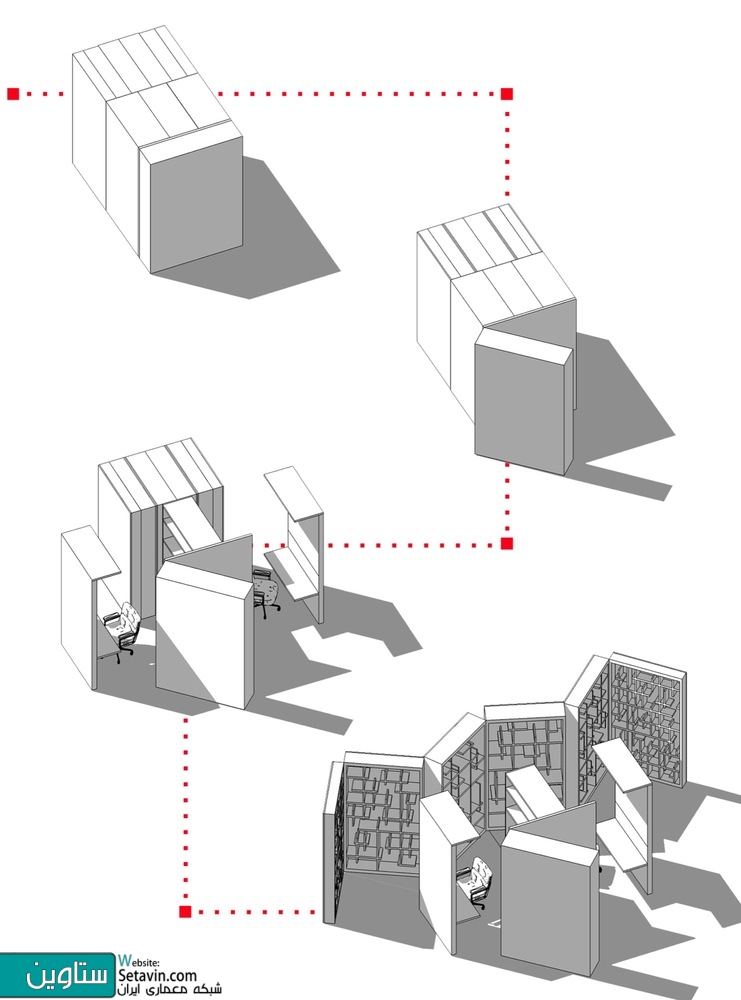 ستاوین
Website:
Setavin.com
شبکه معماری ایران