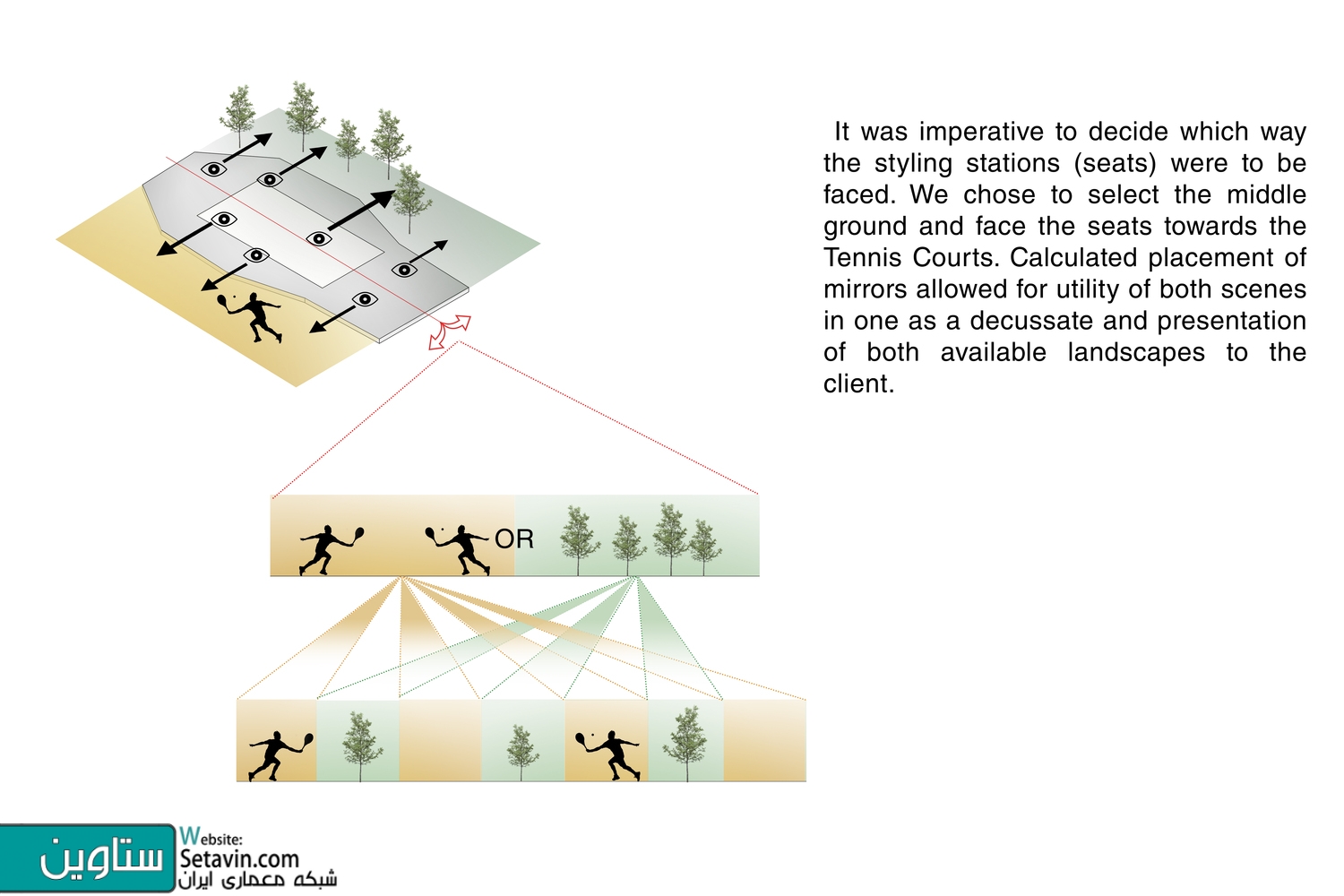 It was imperative to decide which way the styling stations (seats) were to be faced. We chose to select the middle ground and face the seats towards the Tennis Courts. Calculated placement of mirrors allowed for utility of both scenes in one as a decussate and presentation of both available landscapes to the client.

OR

ستاوین
Website:
Setavin.com
شبکه معماری ایران