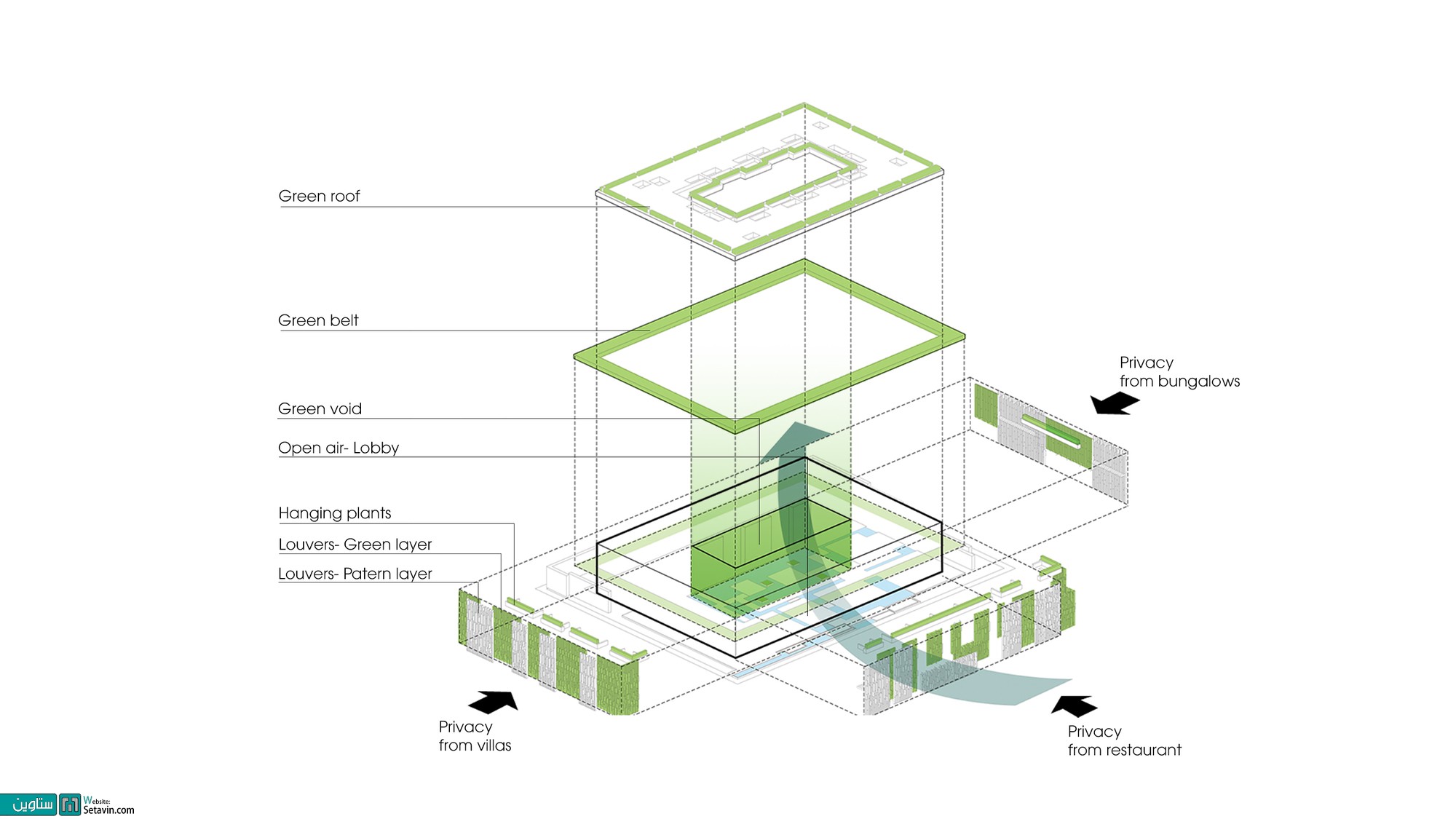 Green roof

Green belt

Green void

Open air- Lobby

Hanging plants

Louvers- Green layer

Louvers- Patern layer

Privacy
from bungalows

Privacy
from villas

Privacy
from restaurant

ستاوین
Website:
Setavin.com