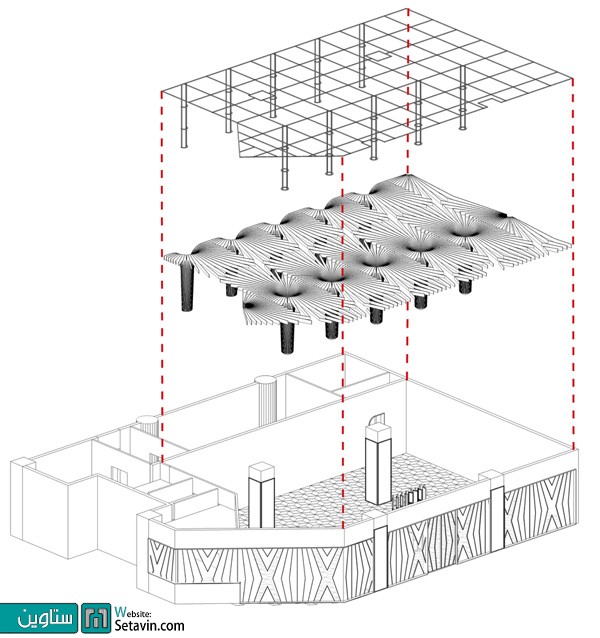 ستاوین
Website:
Setavin.com